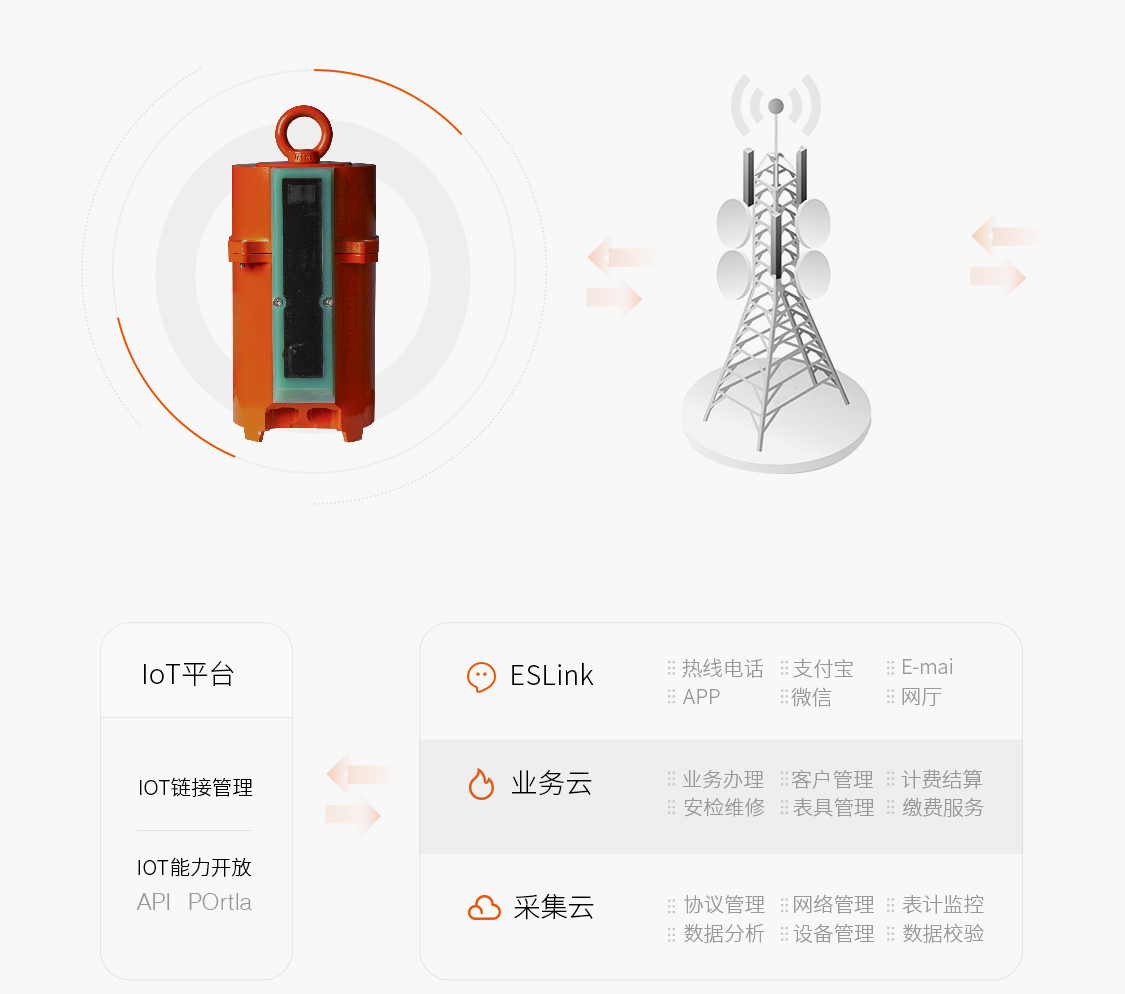 IoT平台

IOT链接管理

IOT能力开放
API POrtla

ESLink
热线电话 支付宝 E-mai
APP 微信 网厅

业务云
业务办理 客户管理 计费结算
安检维修 表具管理 缴费服务

采集云
协议管理 网络管理 表计监控
数据分析 设备管理 数据校验