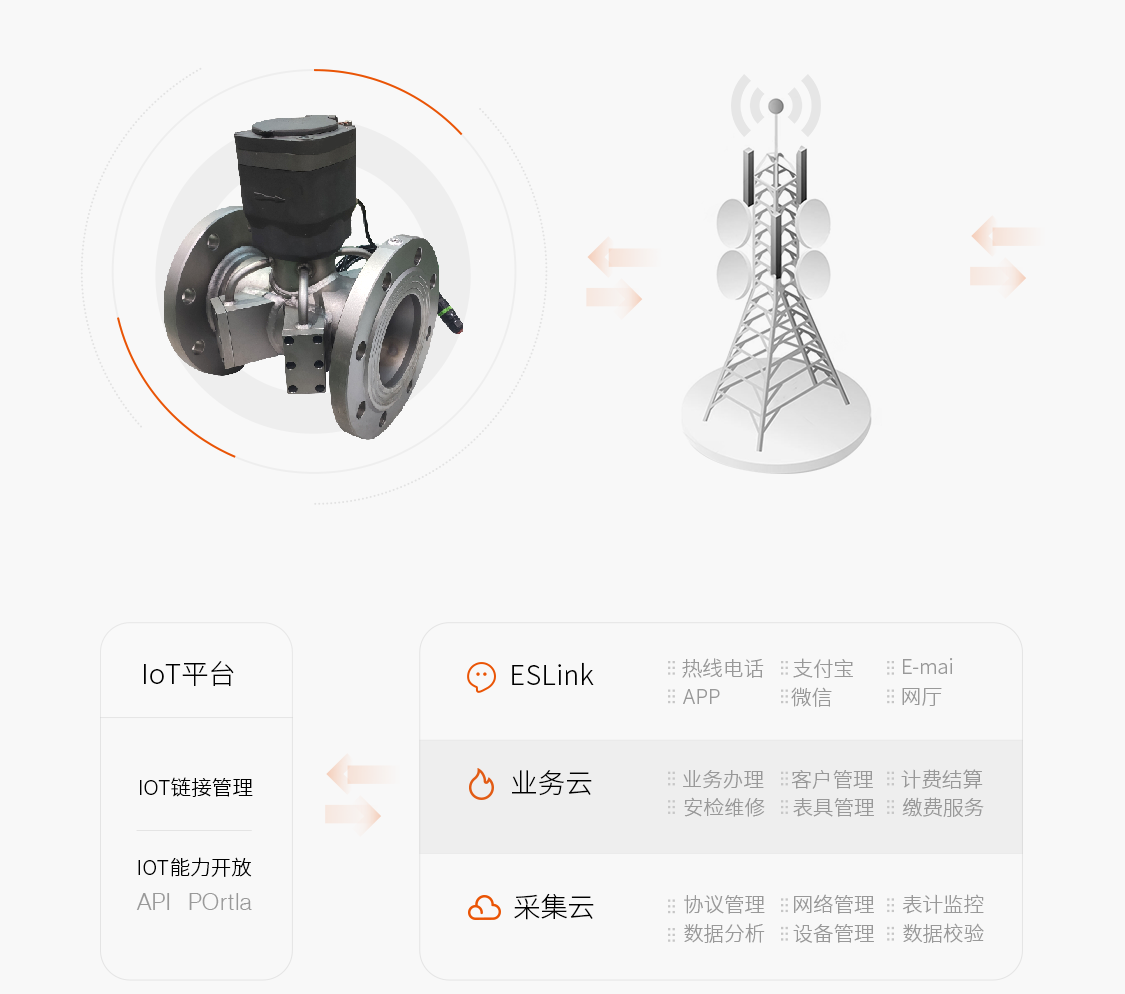 IoT平台

IOT链接管理

IOT能力开放
API POrtla

ESLink
热线电话 支付宝 E-mai
APP 微信 网厅

业务云
业务办理 客户管理 计费结算
安检维修 表具管理 缴费服务

采集云
协议管理 网络管理 表计监控
数据分析 设备管理 数据校验