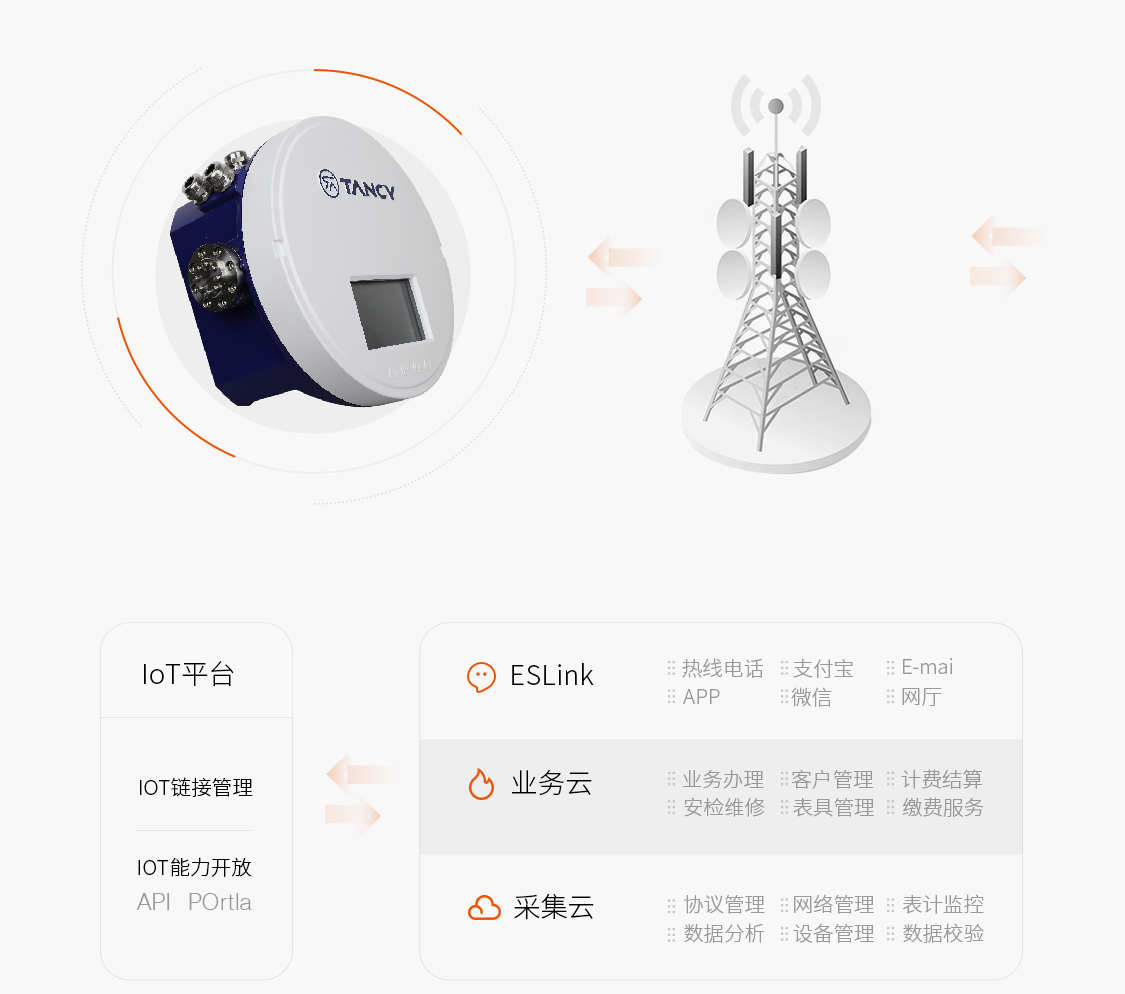 TANCY

IoT平台

IOT链接管理

IOT能力开放
API POrtla

ESLink
热线电话 支付宝 E-mai
APP 微信 网厅

业务云
业务办理 客户管理 计费结算
安检维修 表具管理 缴费服务

采集云
协议管理 网络管理 表计监控
数据分析 设备管理 数据校验