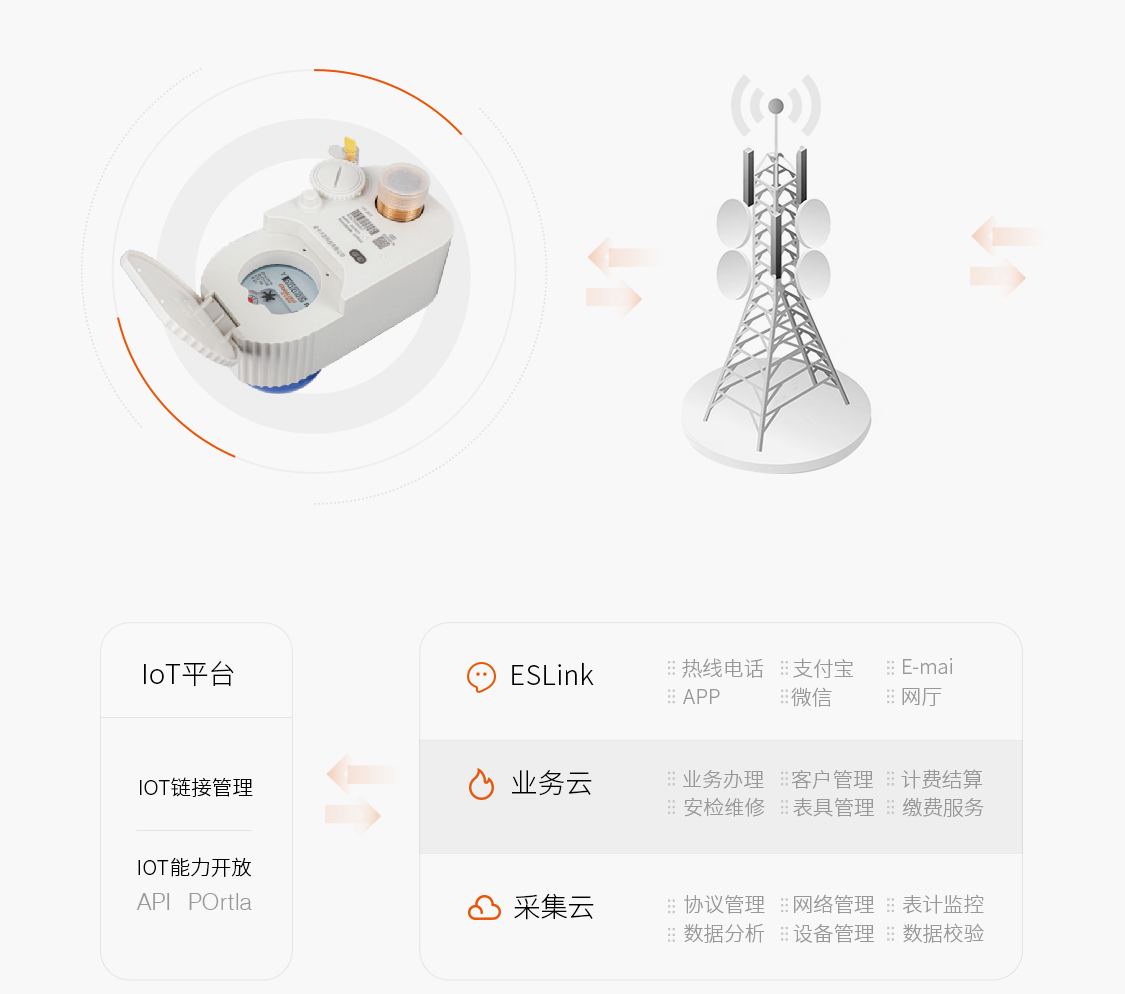 IoT平台

IOT链接管理

IOT能力开放
API POrtla

ESLink
热线电话 支付宝 E-mai
APP 微信 网厅

业务云
业务办理 客户管理 计费结算
安检维修 表具管理 缴费服务

采集云
协议管理 网络管理 表计监控
数据分析 设备管理 数据校验